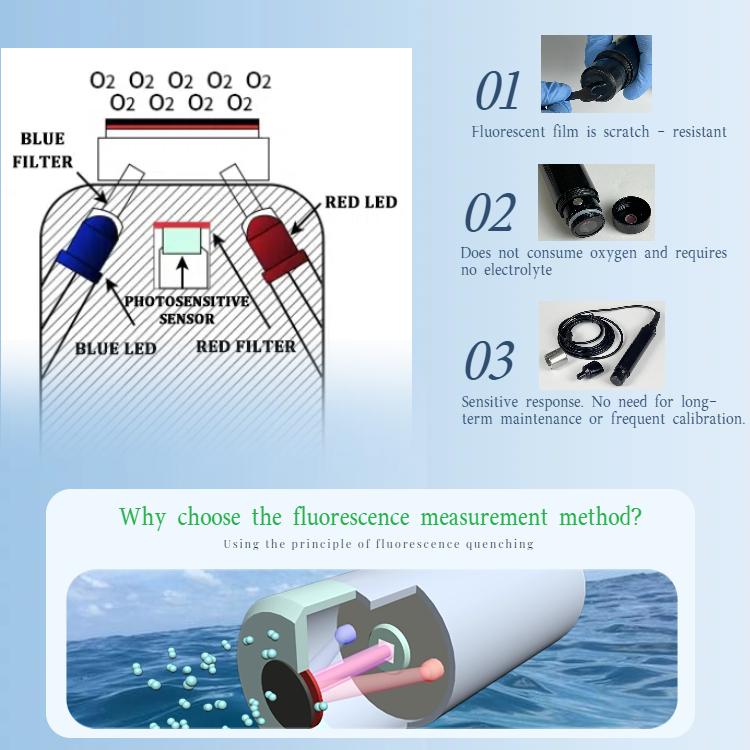 $O_2$ $O_2$ $O_2$ $O_2$ $O_2$
$O_2$ $O_2$ $O_2$ $O_2$

BLUE FILTER

RED LED

PHOTOSENSITIVE SENSOR

BLUE LED

RED FILTER

01

Fluorescent film is scratch - resistant

02

Does not consume oxygen and requires no electrolyte

03

Sensitive response. No need for long-term maintenance or frequent calibration.

Why choose the fluorescence measurement method?

Using the principle of fluorescence quenching